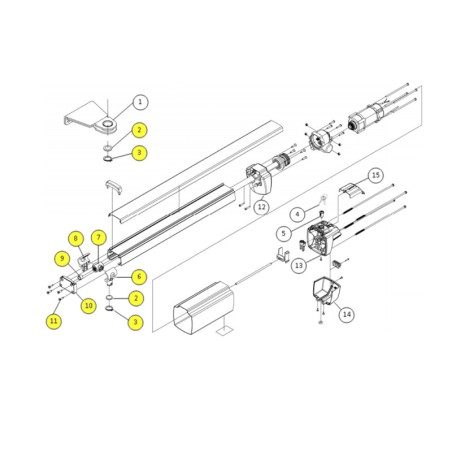 1
2
3
15
12
4
5
8
7
9
6
13
10
2
11
3
14